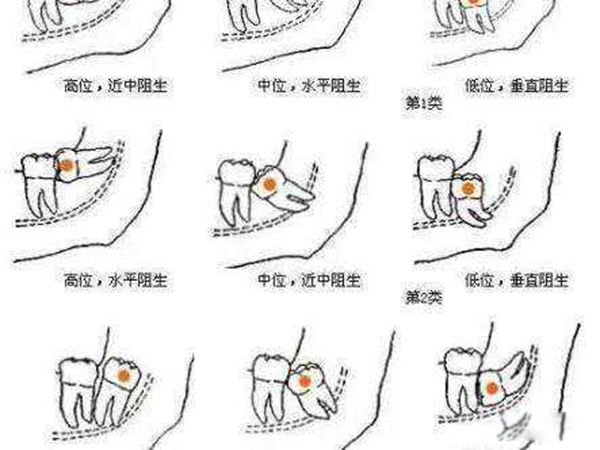 高位，近中阻生

中位，水平阻生

低位，垂直阻生

第1类

高位，水平阻生

中位，近中阻生

低位，垂直阻生

第2类